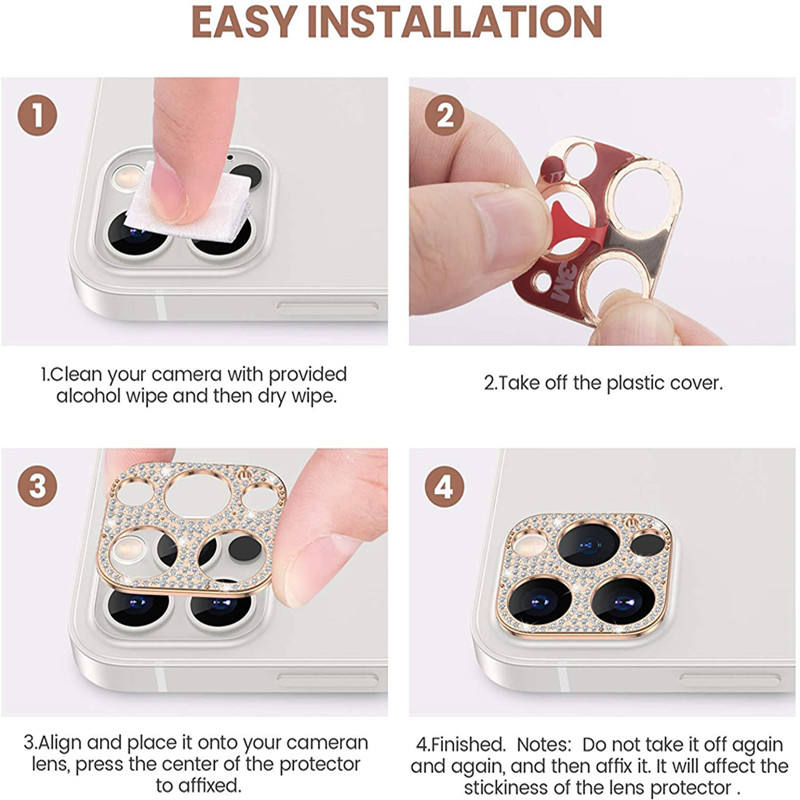 EASY INSTALLATION

1

1.Clean your camera with provided alcohol wipe and then dry wipe.

2

3M

2.Take off the plastic cover.

3

3.Align and place it onto your cameran lens, press the center of the protector to affixed.

4

4.Finished. Notes: Do not take it off again and again, and then affix it. It will affect the stickiness of the lens protector .