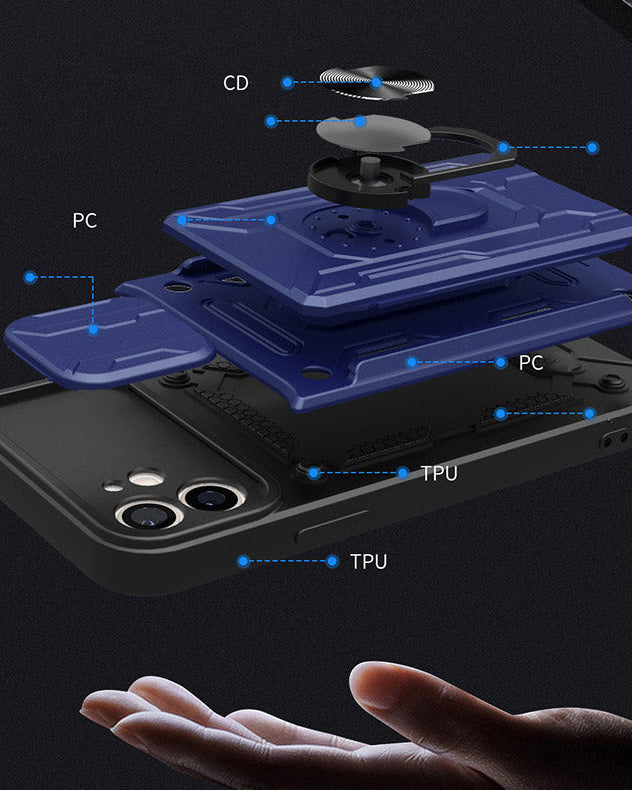 CD

PC

PC

TPU

TPU